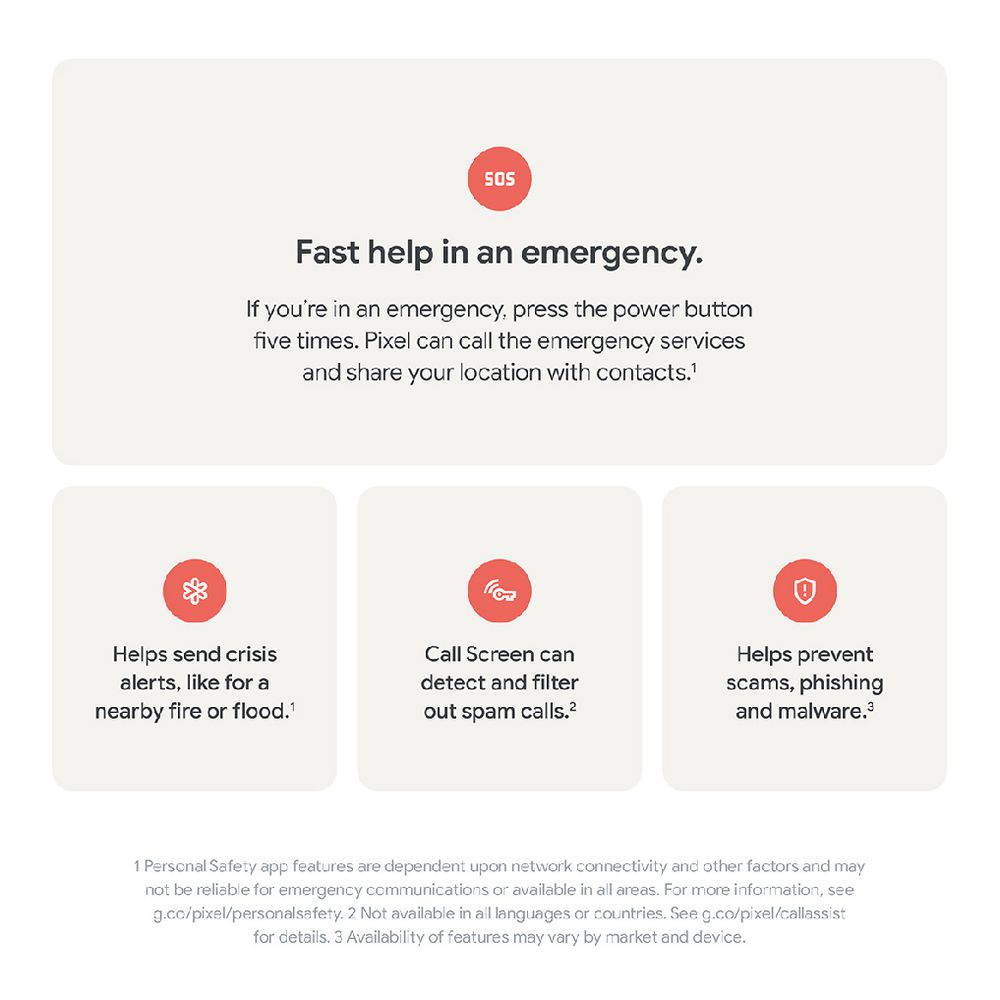 SOS

Fast help in an emergency.

If you're in an emergency, press the power button five times. Pixel can call the emergency services and share your location with contacts.$^1$

Helps send crisis alerts, like for a nearby fire or flood.$^1$

Call Screen can detect and filter out spam calls.$^2$

Helps prevent scams, phishing and malware.$^3$

1 Personal Safety app features are dependent upon network connectivity and other factors and may not be reliable for emergency communications or available in all areas. For more information, see g.co/pixel/personalsafety. 2 Not available in all languages or countries. See g.co/pixel/callassist for details. 3 Availability of features may vary by market and device.