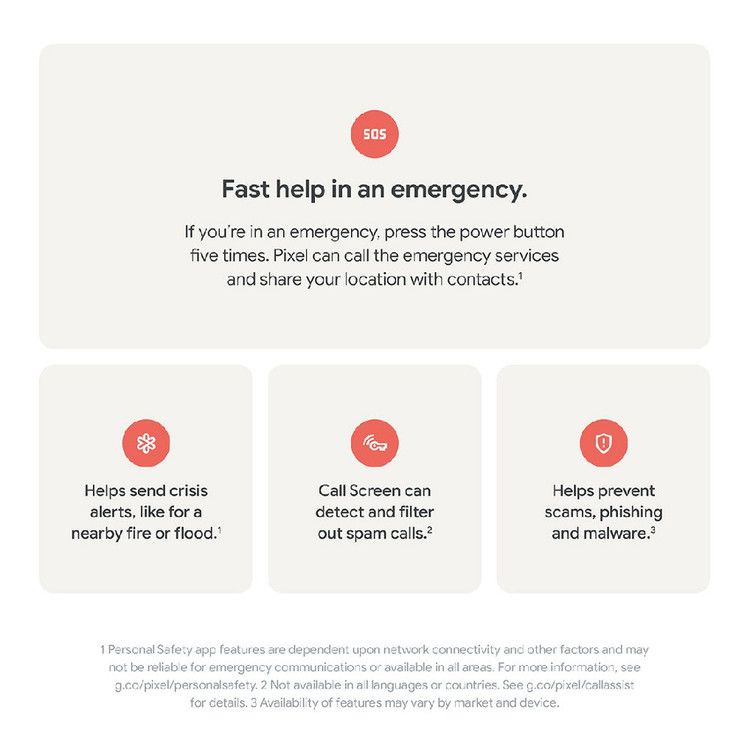 SOS

Fast help in an emergency.

If you're in an emergency, press the power button five times. Pixel can call the emergency services and share your location with contacts.$^1$

Helps send crisis alerts, like for a nearby fire or flood.$^1$

Call Screen can detect and filter out spam calls.$^2$

Helps prevent scams, phishing and malware.$^3$

1 Personal Safety app features are dependent upon network connectivity and other factors and may not be reliable for emergency communications or available in all areas. For more information, see g.co/pixel/personalsafety. 2 Not available in all languages or countries. See g.co/pixel/callassist for details. 3 Availability of features may vary by market and device.